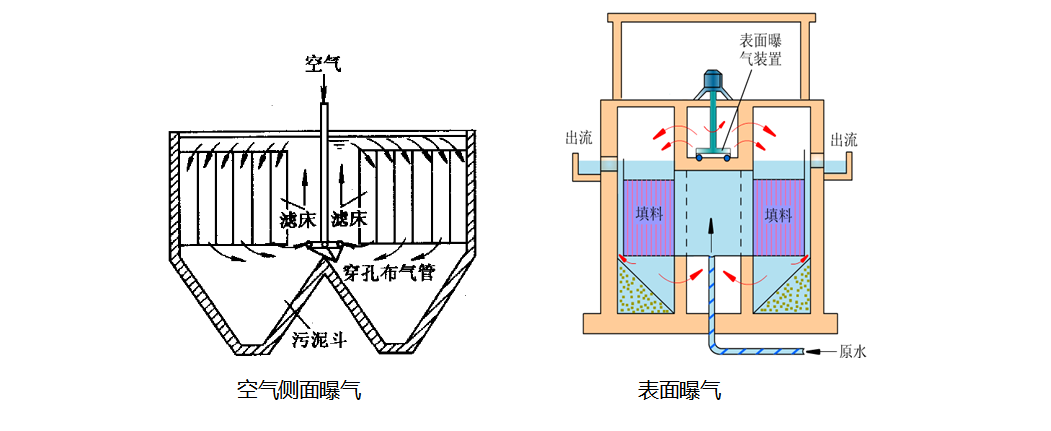 空气

滤床 滤床

穿孔布气管

污泥斗

空气侧面曝气

表面曝气装置

出流

出流

填料

填料

原水

表面曝气