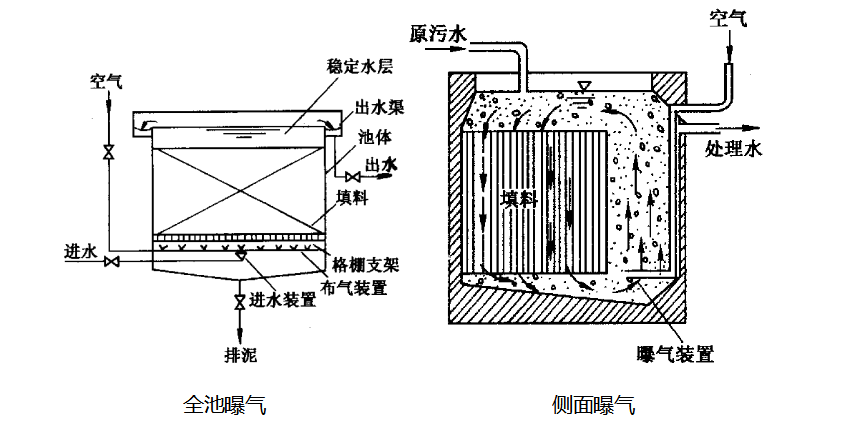 空气

稳定水层

出水渠

池体

出水

填料

进水

格栅支架

布气装置

进水装置

排泥

全池曝气

原污水

空气

处理水

填料

曝气装置

侧面曝气